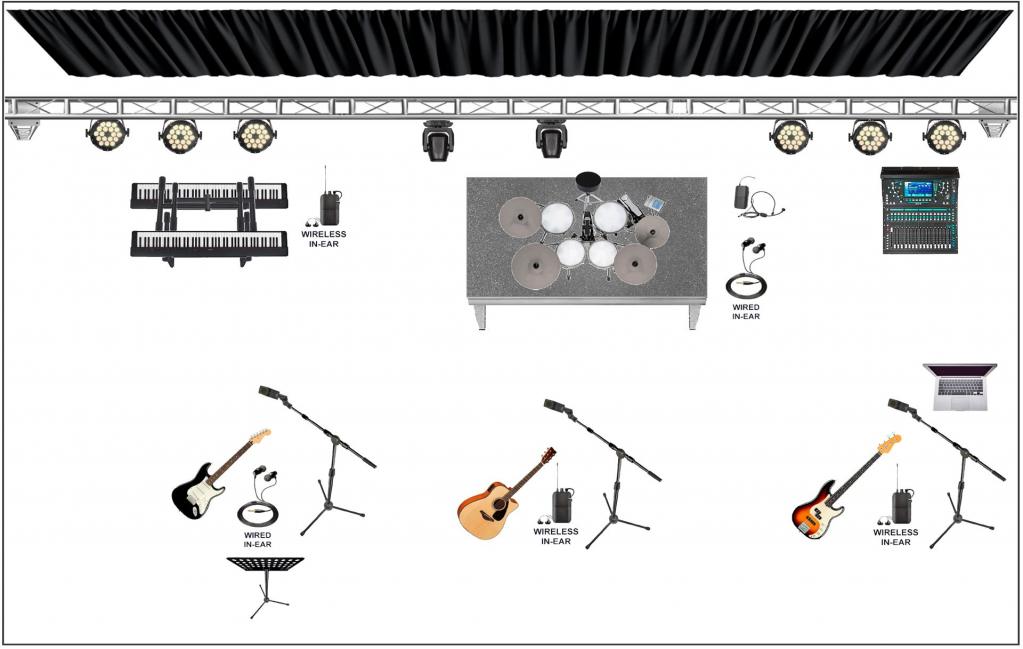 WIRELESS IN-EAR

WIRED IN-EAR

WIRED IN-EAR

WIRELESS IN-EAR

WIRELESS IN-EAR